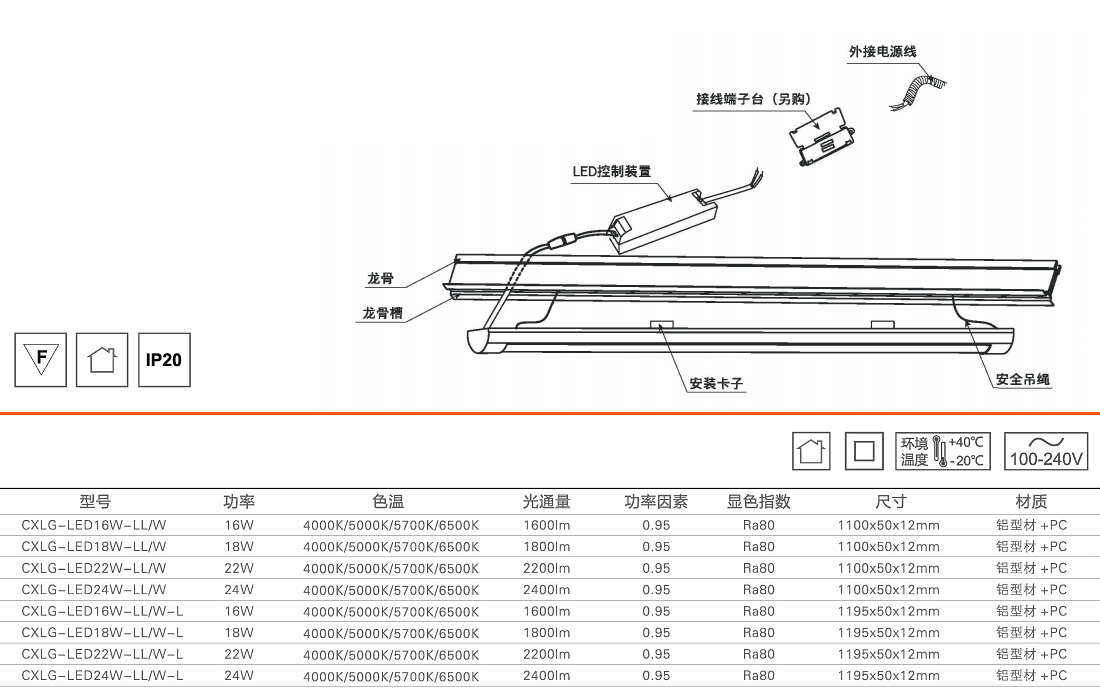 外接电源线

接线端子台（另购）

LED控制装置

龙骨

龙骨槽

安装卡子

安全吊绳

F

IP20

环境温度 +40℃ -20℃

100-240V

| 型号 | 功率 | 色温 | 光通量 | 功率因素 | 显色指数 | 尺寸 | 材质 |
|---|---|---|---|---|---|---|---|
| CXLG-LED16W-LL/W | 16W | 4000K/5000K/5700K/6500K | 1600lm | 0.95 | Ra80 | 1100x50x12mm | 铝型材 +PC |
| CXLG-LED18W-LL/W | 18W | 4000K/5000K/5700K/6500K | 1800lm | 0.95 | Ra80 | 1100x50x12mm | 铝型材 +PC |
| CXLG-LED22W-LL/W | 22W | 4000K/5000K/5700K/6500K | 2200lm | 0.95 | Ra80 | 1100x50x12mm | 铝型材 +PC |
| CXLG-LED24W-LL/W | 24W | 4000K/5000K/5700K/6500K | 2400lm | 0.95 | Ra80 | 1100x50x12mm | 铝型材 +PC |
| CXLG-LED16W-LL/W-L | 16W | 4000K/5000K/5700K/6500K | 1600lm | 0.95 | Ra80 | 1195x50x12mm | 铝型材 +PC |
| CXLG-LED18W-LL/W-L | 18W | 4000K/5000K/5700K/6500K | 1800lm | 0.95 | Ra80 | 1195x50x12mm | 铝型材 +PC |
| CXLG-LED22W-LL/W-L | 22W | 4000K/5000K/5700K/6500K | 2200lm | 0.95 | Ra80 | 1195x50x12mm | 铝型材 +PC |
| CXLG-LED24W-LL/W-L | 24W | 4000K/5000K/5700K/6500K | 2400lm | 0.95 | Ra80 | 1195x50x12mm | 铝型材 +PC |