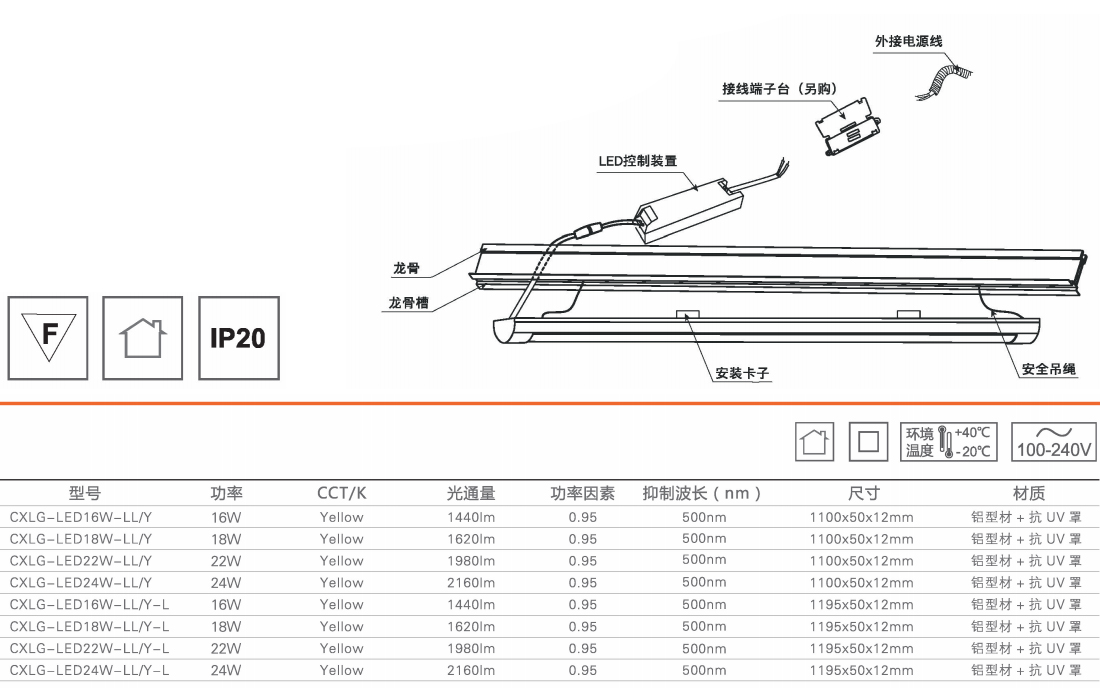 外接电源线

接线端子台（另购）

LED控制装置

龙骨

龙骨槽

安装卡子

安全吊绳

F

IP20

环境温度 +40℃ -20℃

100-240V

| 型号 | 功率 | CCT/K | 光通量 | 功率因素 | 抑制波长（nm） | 尺寸 | 材质 |
|---|---|---|---|---|---|---|---|
| CXLG-LED16W-LL/Y | 16W | Yellow | 1440lm | 0.95 | 500nm | 1100x50x12mm | 铝型材 + 抗 UV 罩 |
| CXLG-LED18W-LL/Y | 18W | Yellow | 1620lm | 0.95 | 500nm | 1100x50x12mm | 铝型材 + 抗 UV 罩 |
| CXLG-LED22W-LL/Y | 22W | Yellow | 1980lm | 0.95 | 500nm | 1100x50x12mm | 铝型材 + 抗 UV 罩 |
| CXLG-LED24W-LL/Y | 24W | Yellow | 2160lm | 0.95 | 500nm | 1100x50x12mm | 铝型材 + 抗 UV 罩 |
| CXLG-LED16W-LL/Y-L | 16W | Yellow | 1440lm | 0.95 | 500nm | 1195x50x12mm | 铝型材 + 抗 UV 罩 |
| CXLG-LED18W-LL/Y-L | 18W | Yellow | 1620lm | 0.95 | 500nm | 1195x50x12mm | 铝型材 + 抗 UV 罩 |
| CXLG-LED22W-LL/Y-L | 22W | Yellow | 1980lm | 0.95 | 500nm | 1195x50x12mm | 铝型材 + 抗 UV 罩 |
| CXLG-LED24W-LL/Y-L | 24W | Yellow | 2160lm | 0.95 | 500nm | 1195x50x12mm | 铝型材 + 抗 UV 罩 |